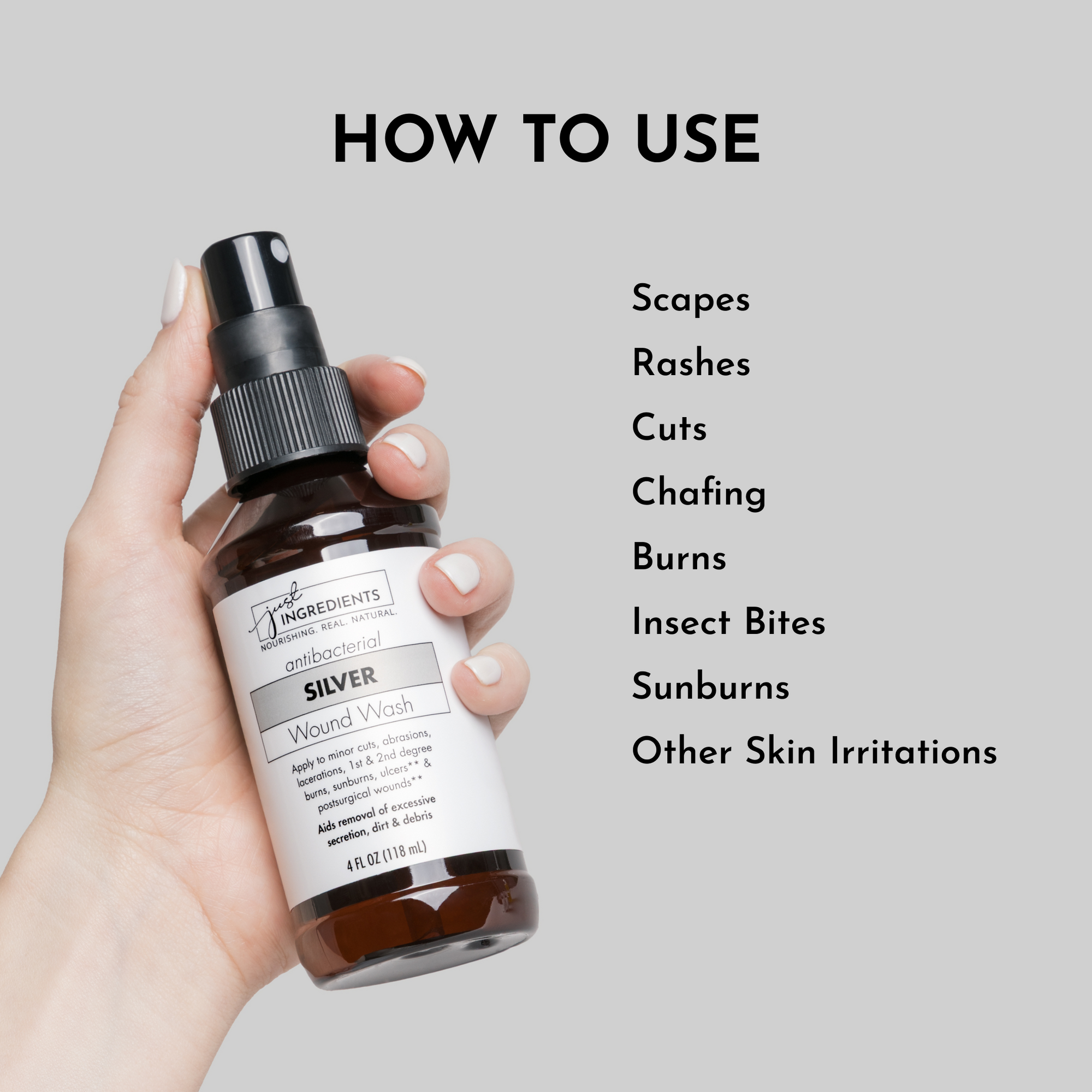 HOW TO USE

just INGREDIENTS
NOURISHING. REAL. NATURAL.

antibacterial
SILVER
Wound Wash

Apply to minor cuts, abrasions, lacerations, 1st & 2nd degree burns, sunburns, ulcers** & postsurgical wounds**

Aids removal of excessive secretion, dirt & debris

4 FL OZ (118 mL)

Scapes
Rashes
Cuts
Chafing
Burns
Insect Bites
Sunburns
Other Skin Irritations